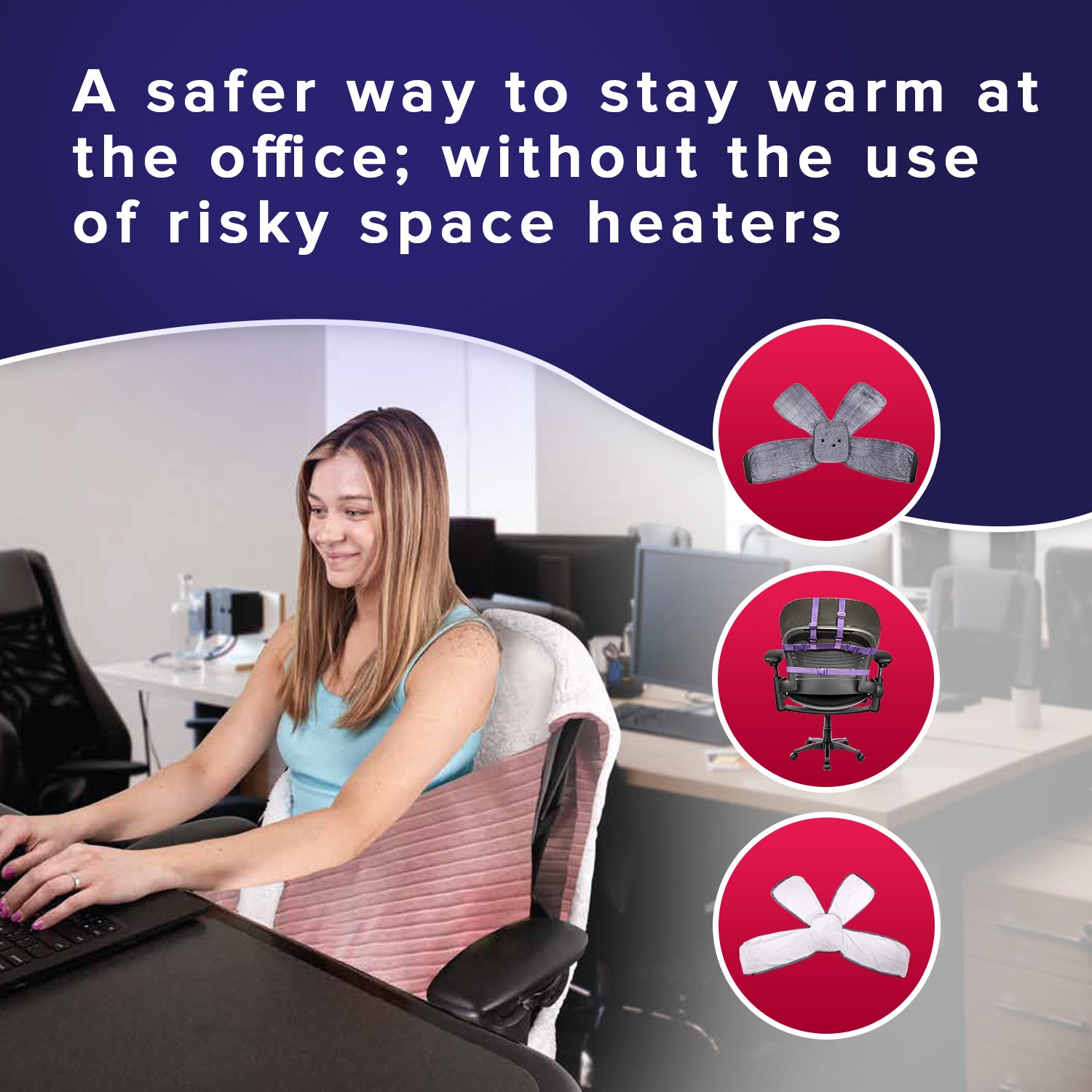 A safer way to stay warm at the office; without the use of risky space heaters