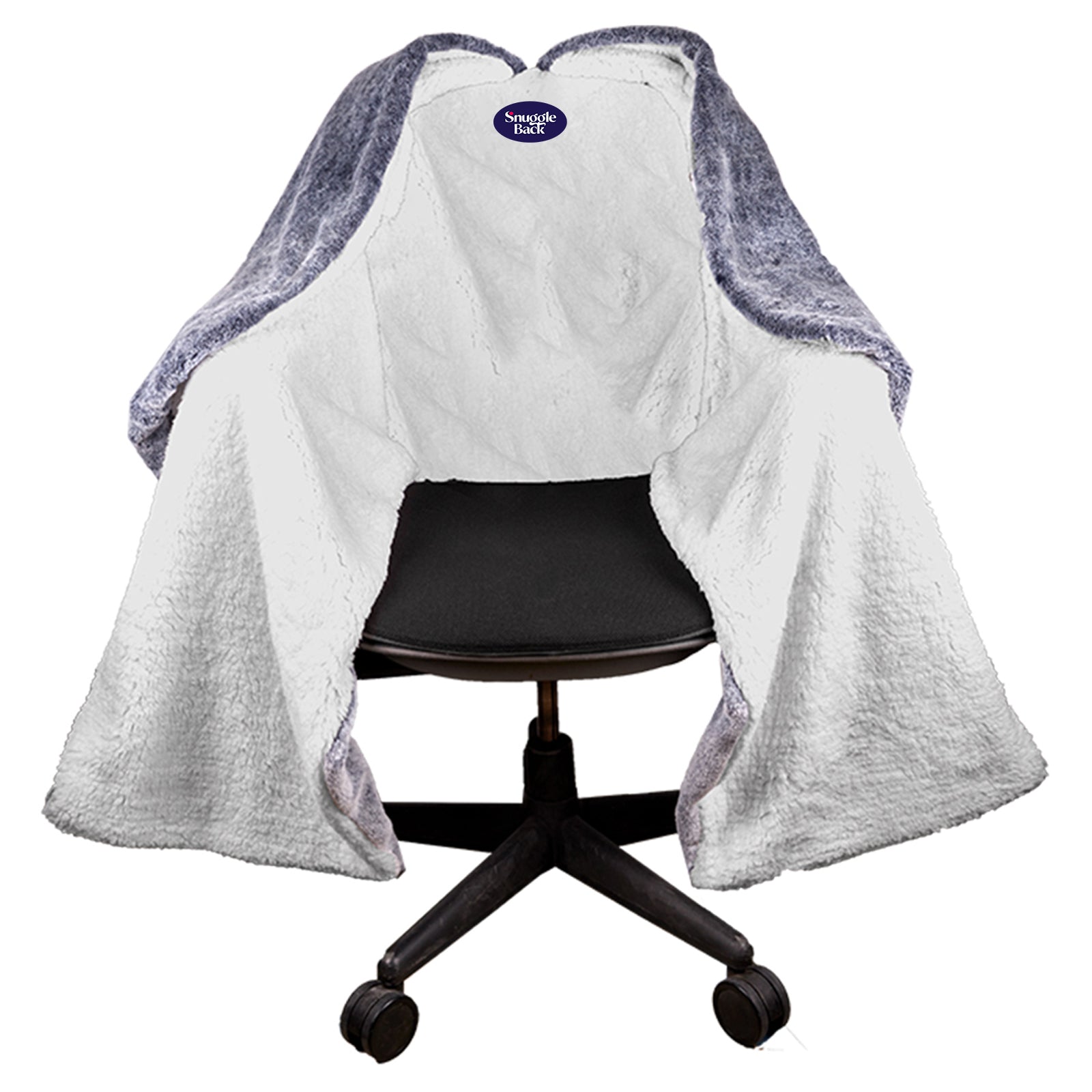 Snuggle Back