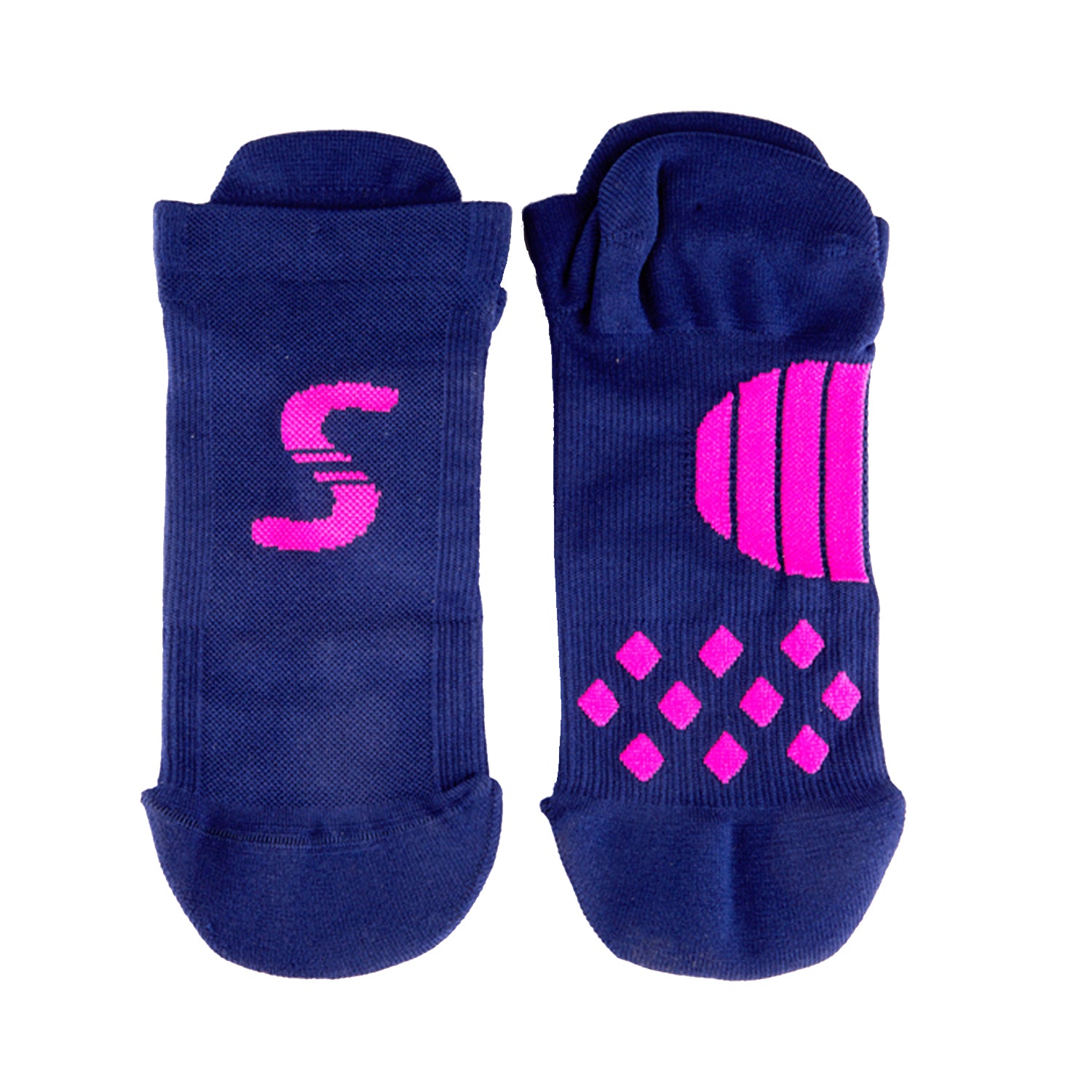 S