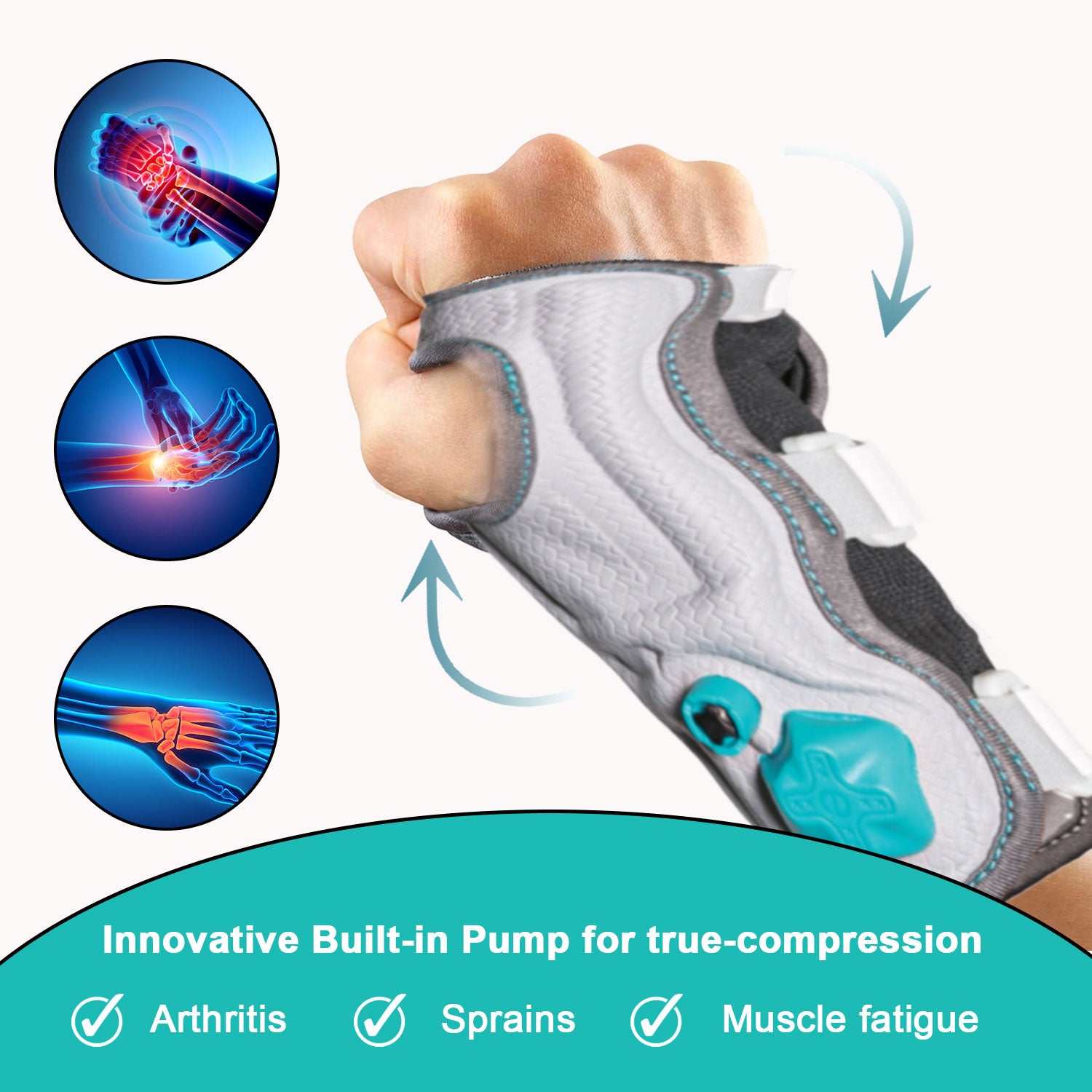 Innovative Built-in Pump for true-compression

Arthritis Sprains Muscle fatigue