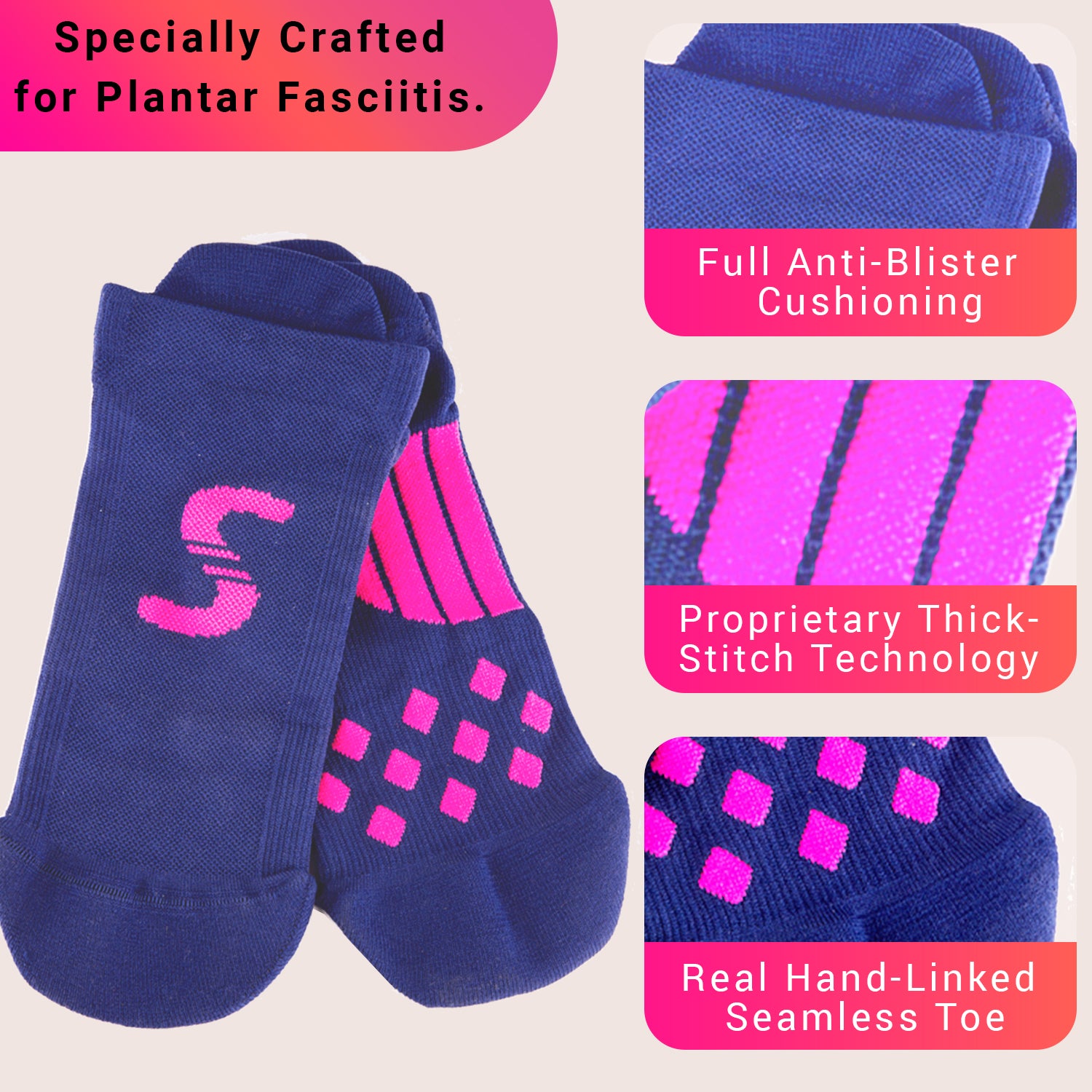 Specially Crafted for Plantar Fasciitis.

S

Full Anti-Blister Cushioning

Proprietary Thick-Stitch Technology

Real Hand-Linked Seamless Toe