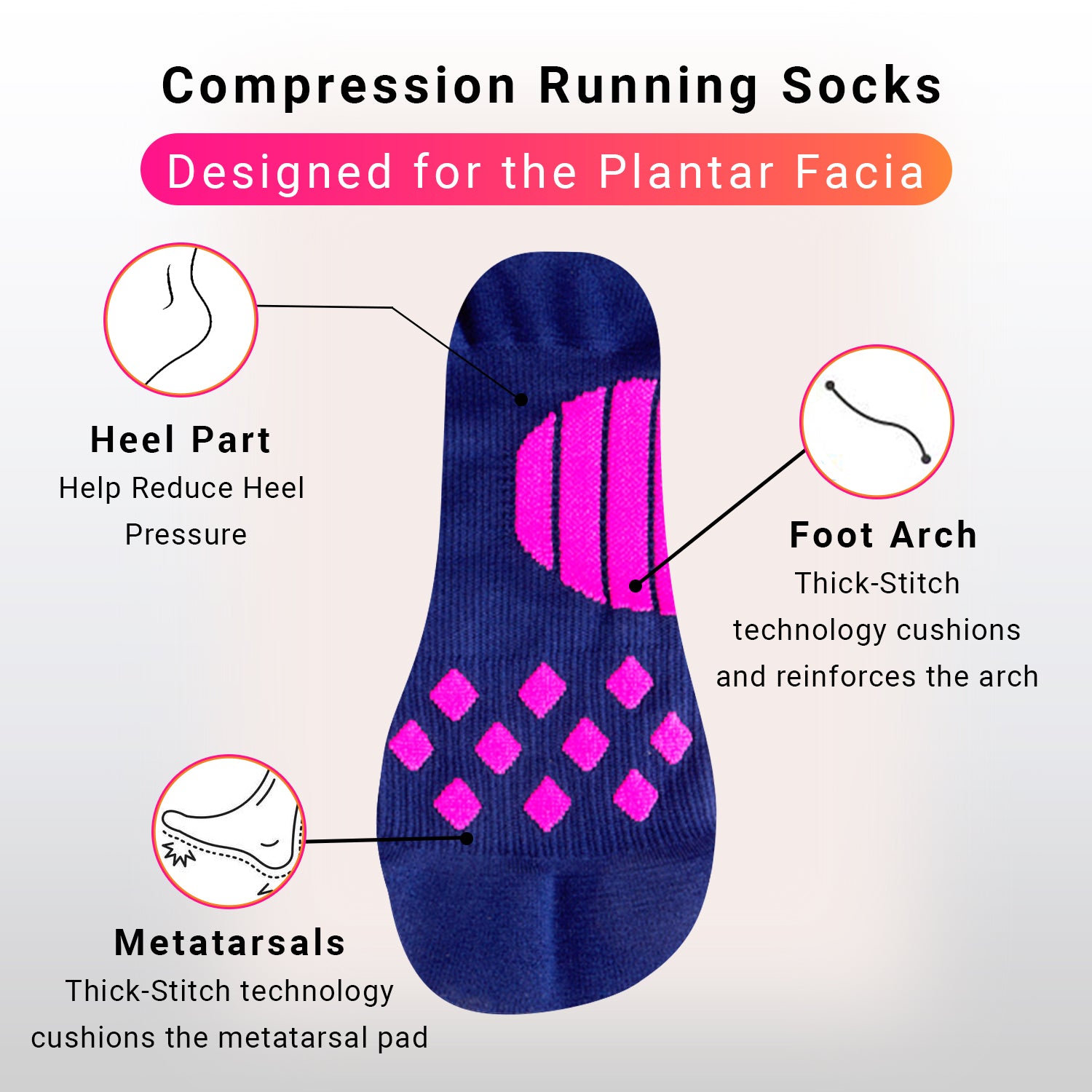 Compression Running Socks

Designed for the Plantar Facia

Heel Part
Help Reduce Heel Pressure

Foot Arch
Thick-Stitch technology cushions and reinforces the arch

Metatarsals
Thick-Stitch technology cushions the metatarsal pad