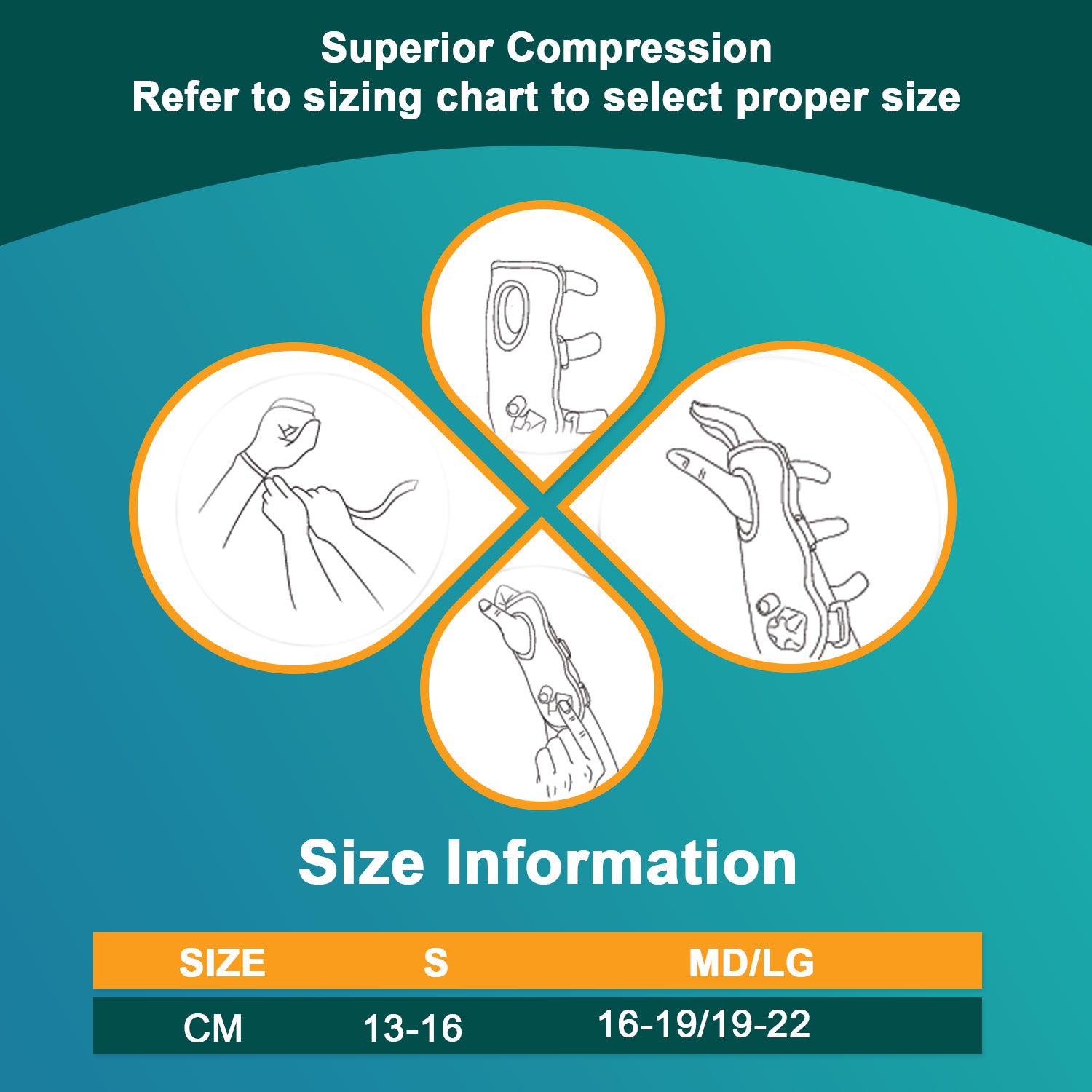 Superior Compression
Refer to sizing chart to select proper size

Size Information

| SIZE | S | MD/LG |
|---|---|---|
| CM | 13-16 | 16-19/19-22 |