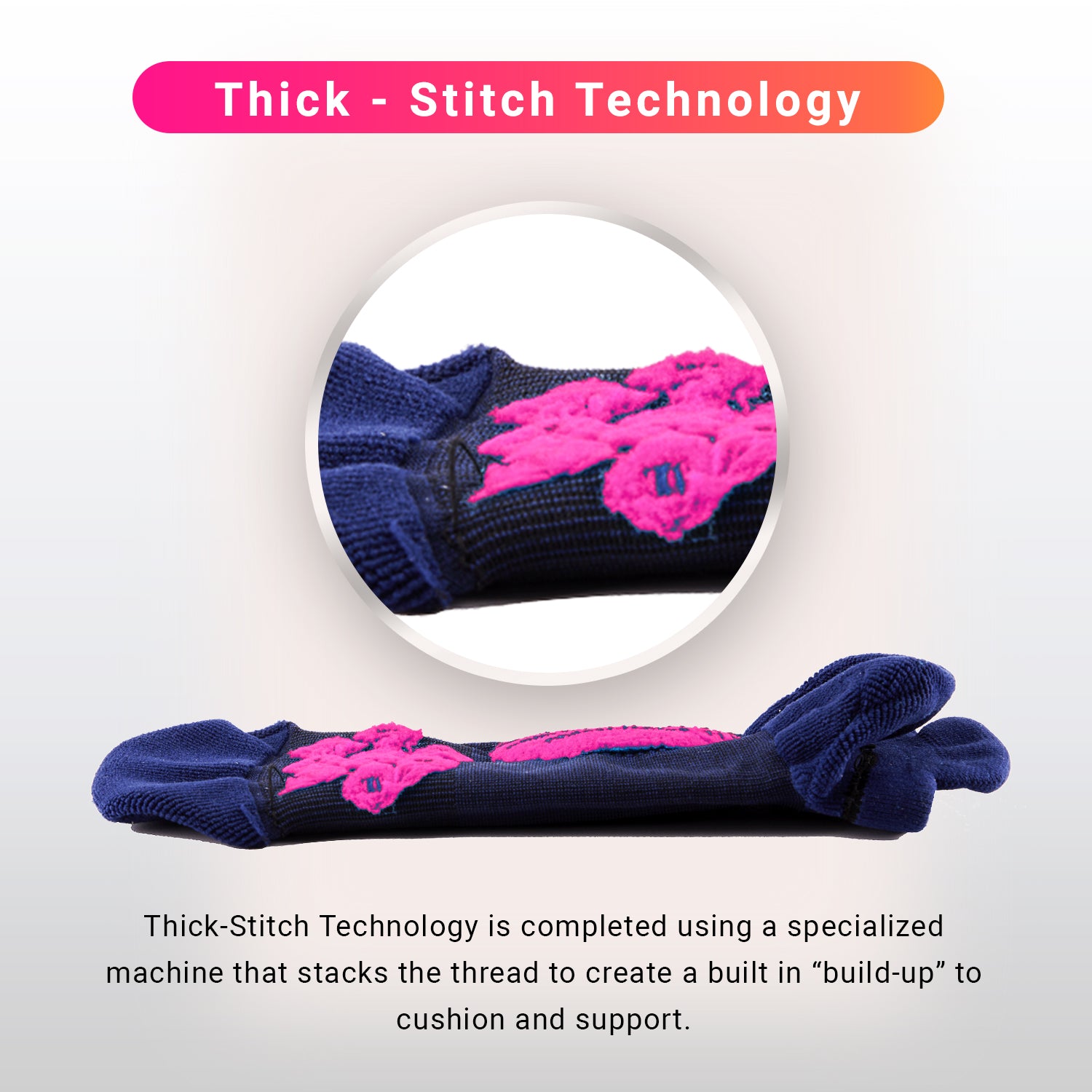 Thick - Stitch Technology

Thick-Stitch Technology is completed using a specialized machine that stacks the thread to create a built in “build-up” to cushion and support.