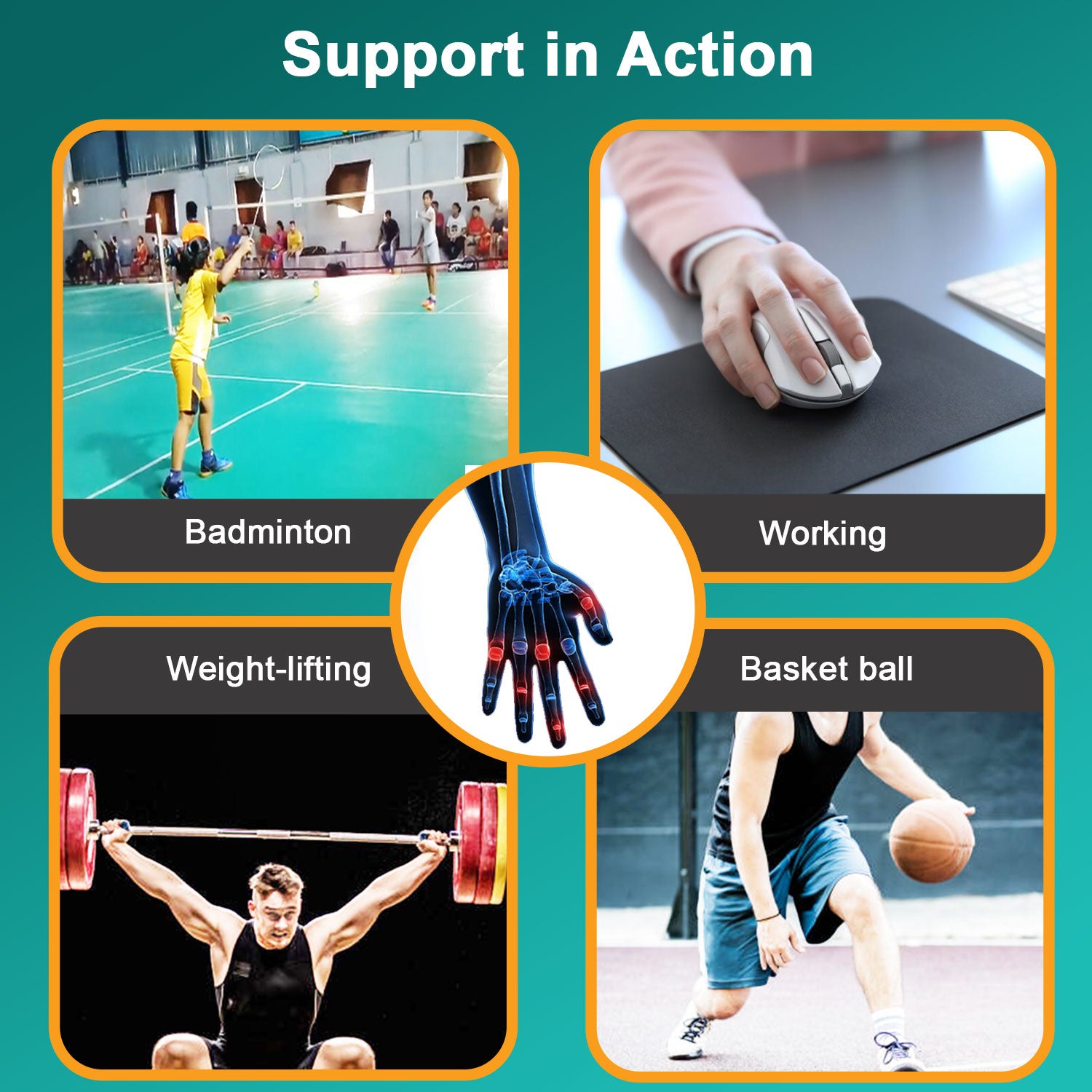 Support in Action

Badminton

Working

Weight-lifting

Basket ball