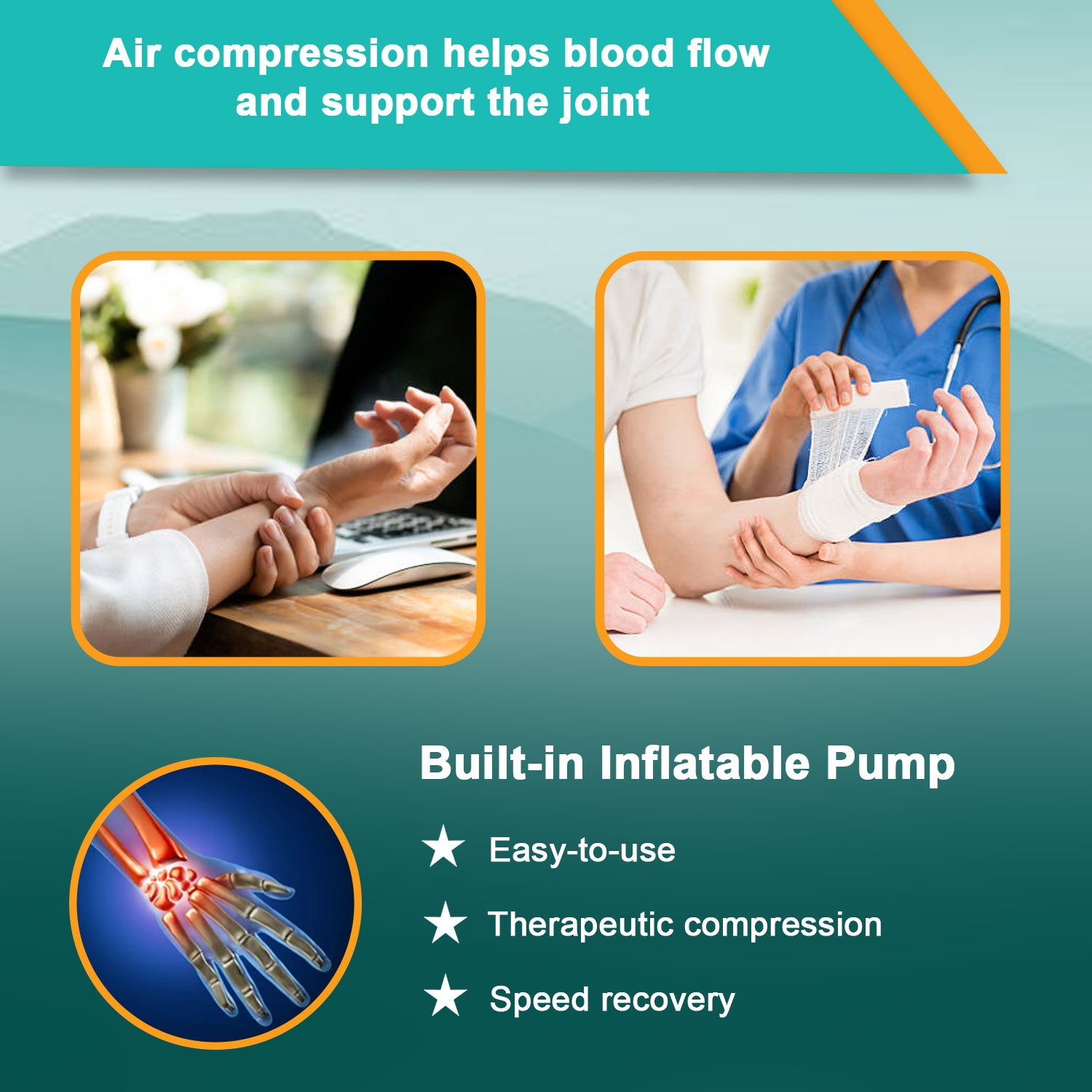 Air compression helps blood flow and support the joint

Built-in Inflatable Pump

★ Easy-to-use

★ Therapeutic compression

★ Speed recovery