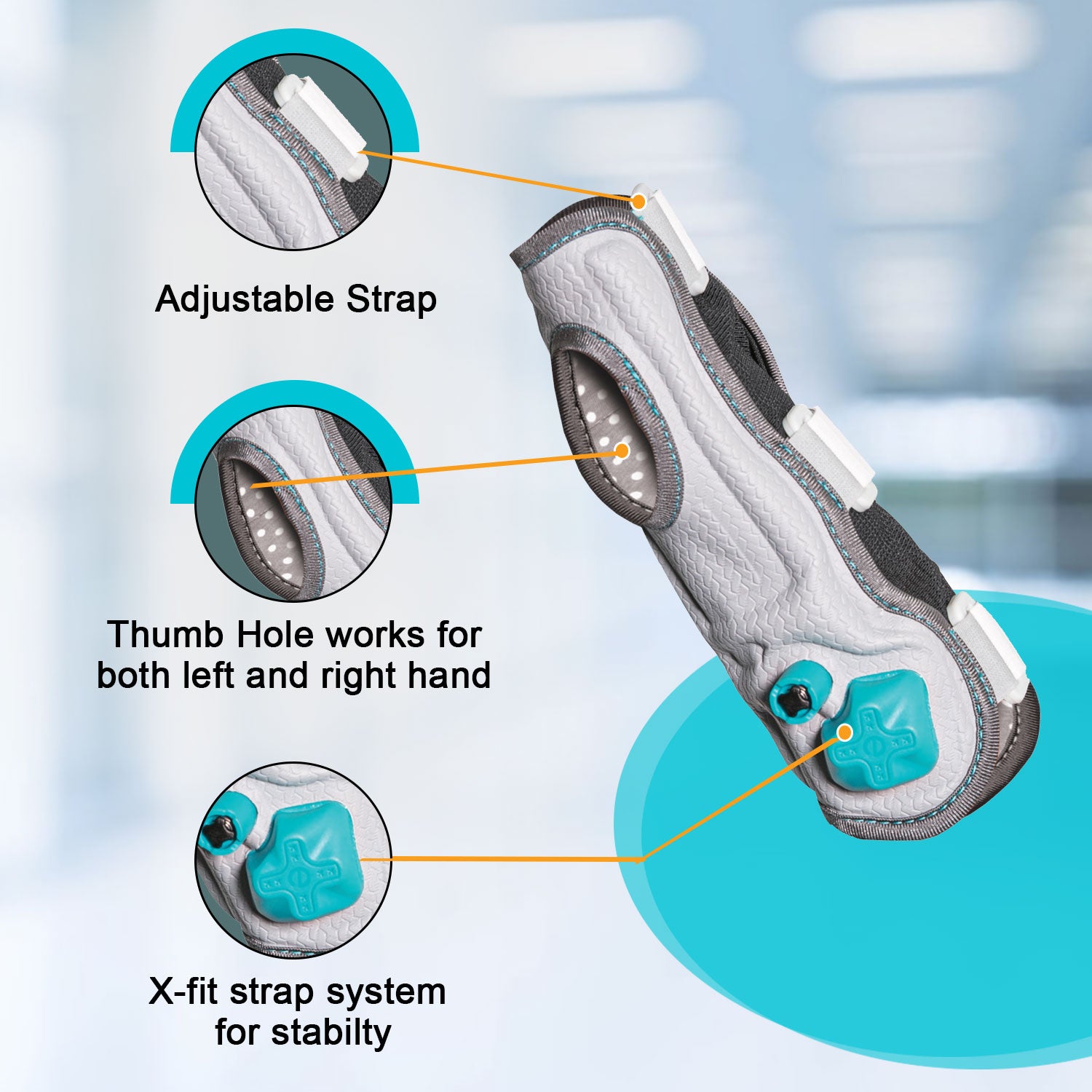 Adjustable Strap

Thumb Hole works for both left and right hand

X-fit strap system for stabilty