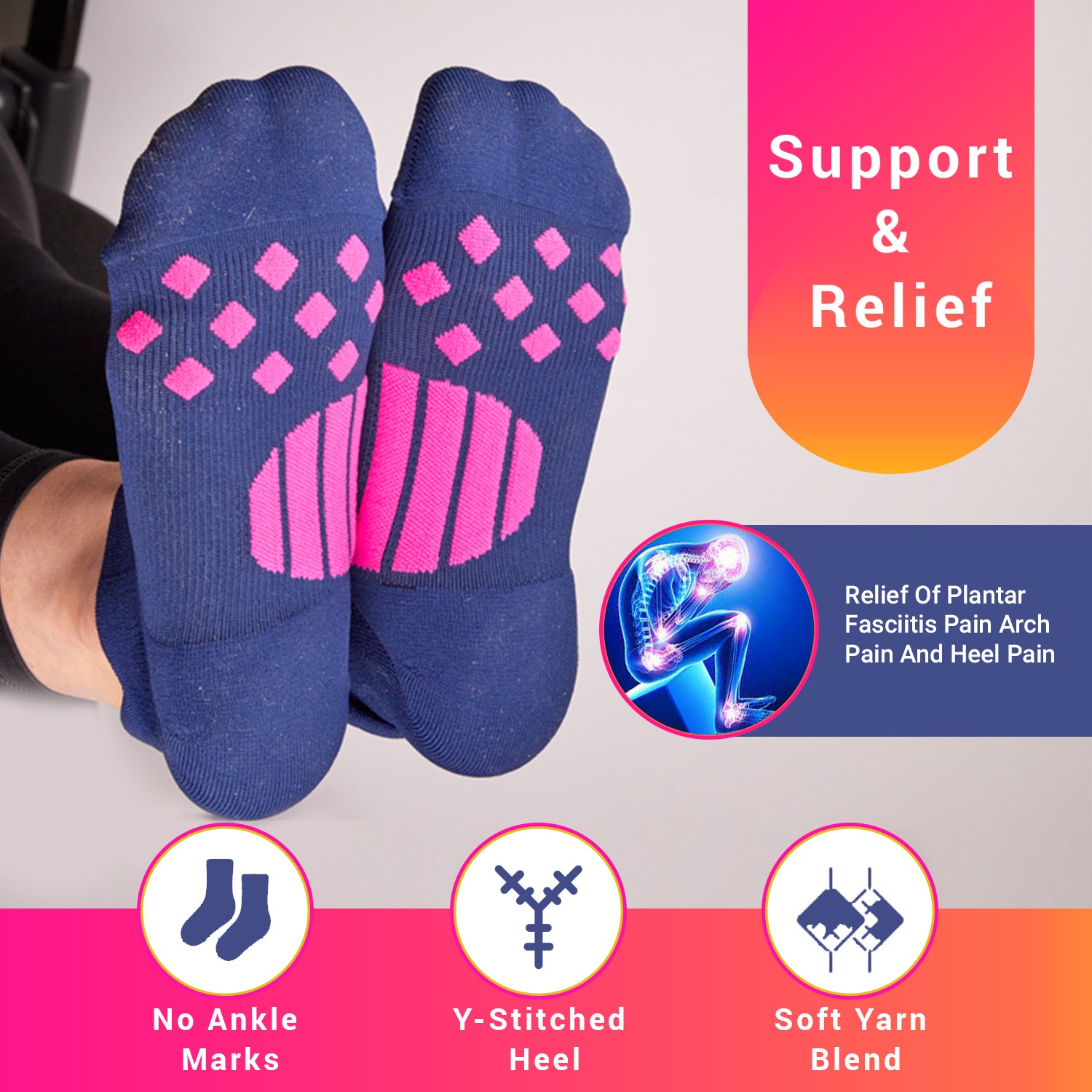 Support
&
Relief

Relief Of Plantar Fasciitis Pain Arch Pain And Heel Pain

No Ankle Marks

Y-Stitched Heel

Soft Yarn Blend