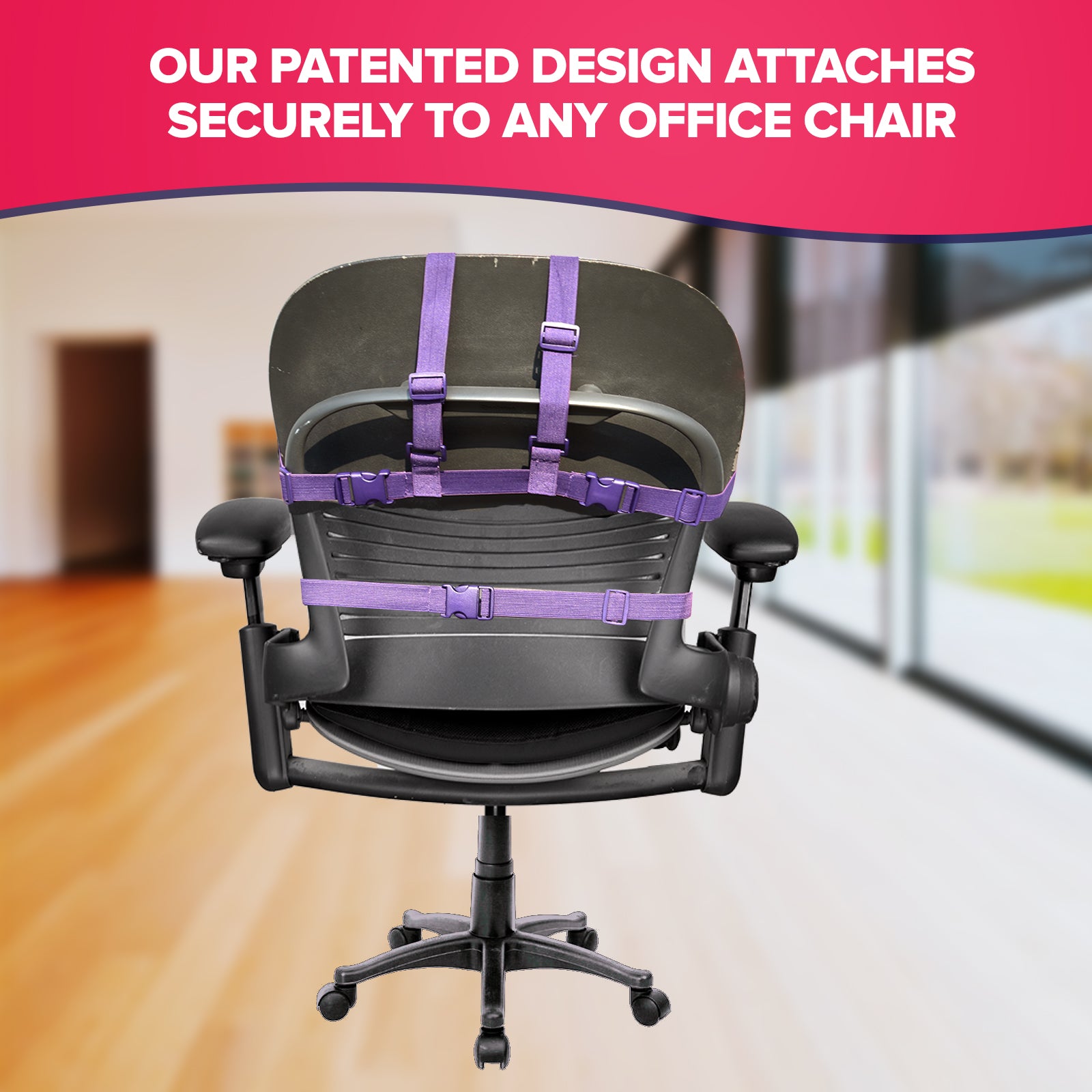 OUR PATENTED DESIGN ATTACHES SECURELY TO ANY OFFICE CHAIR