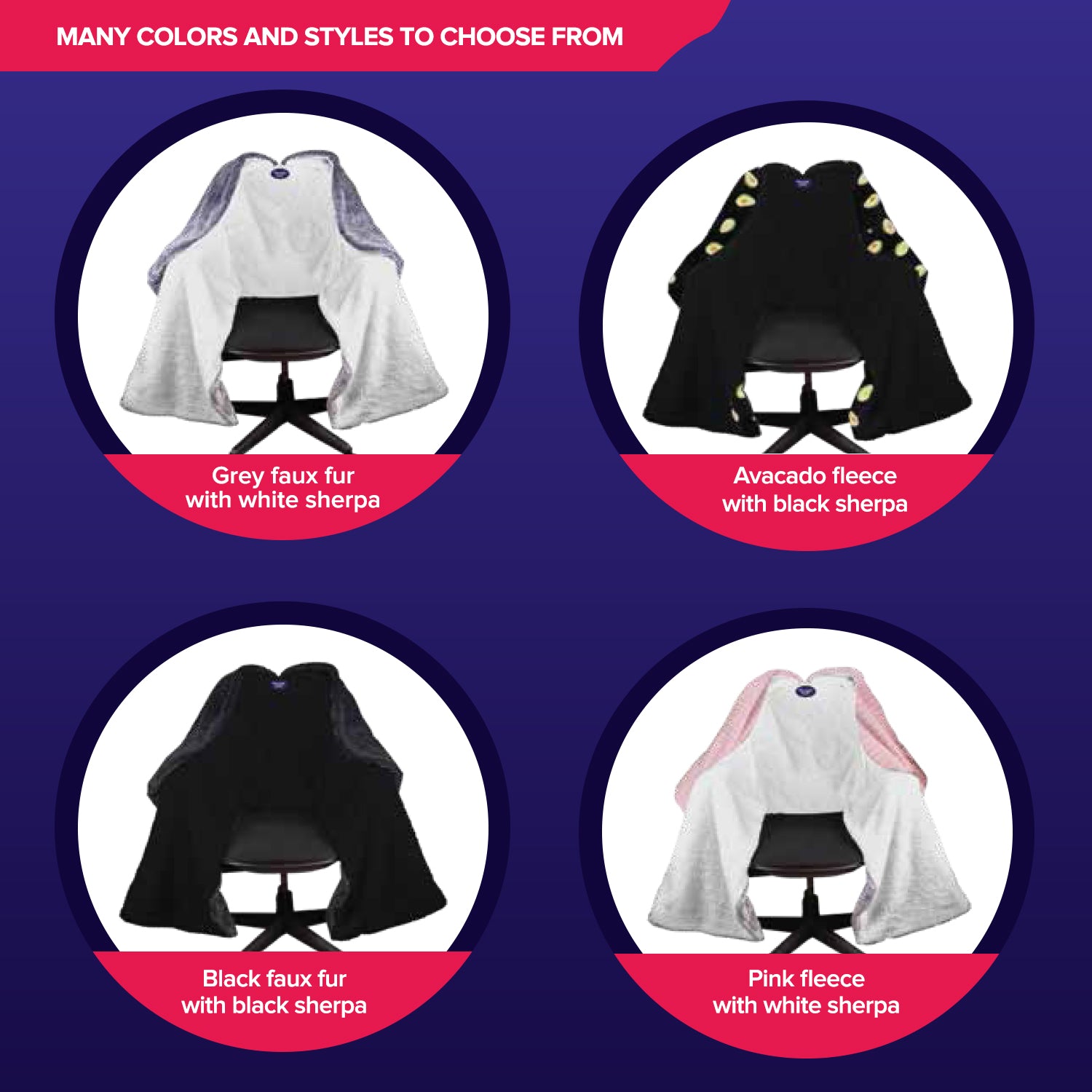 MANY COLORS AND STYLES TO CHOOSE FROM

Grey faux fur
with white sherpa

Avacado fleece
with black sherpa

Black faux fur
with black sherpa

Pink fleece
with white sherpa