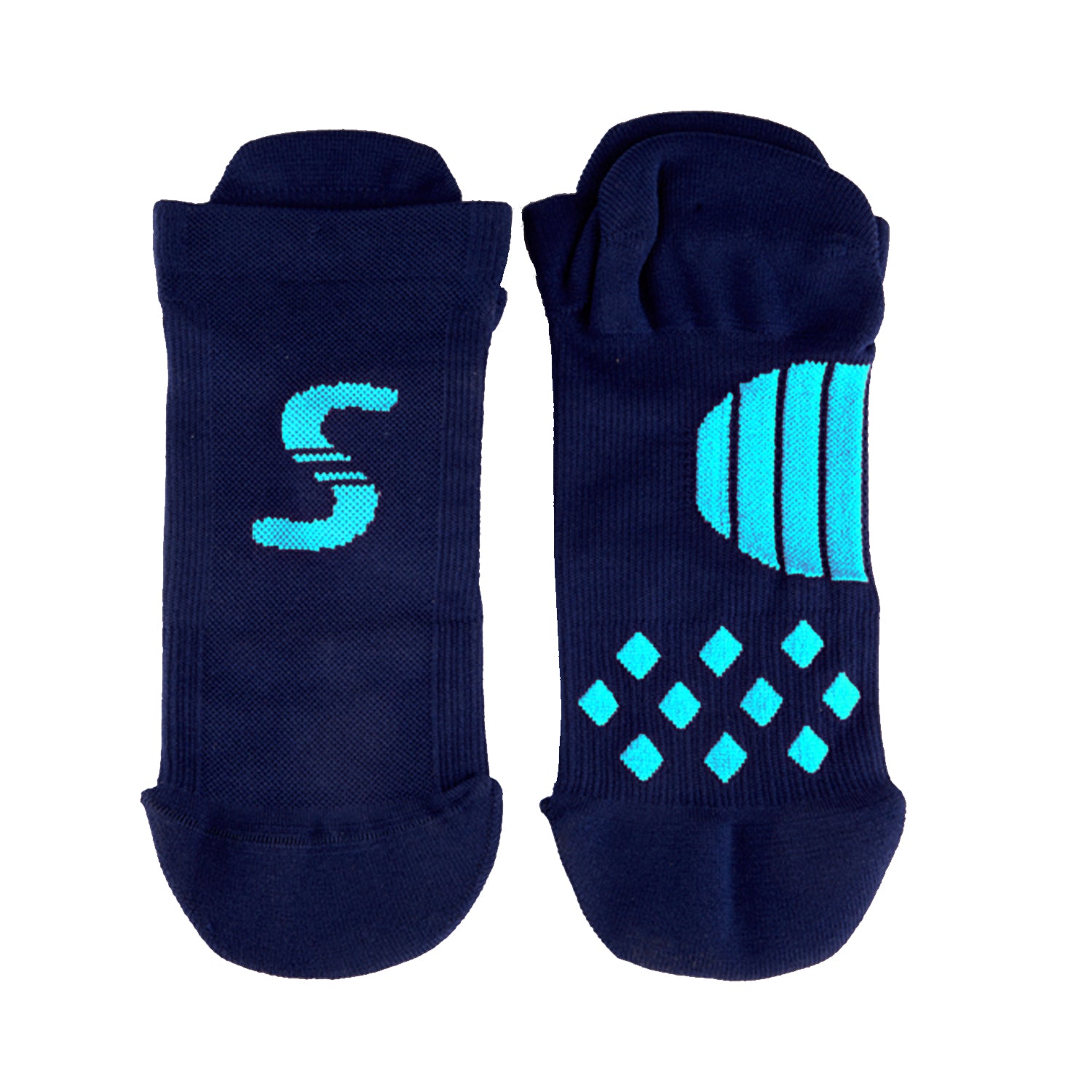 S